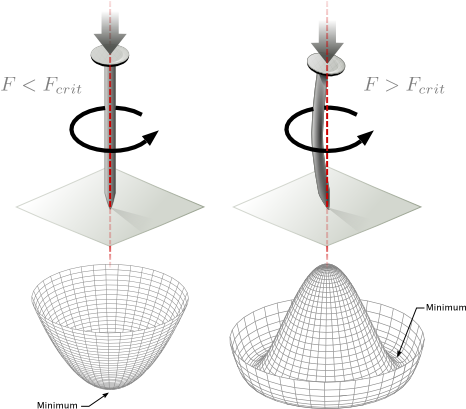 $F < F_{crit}$

$F > F_{crit}$

Minimum

Minimum